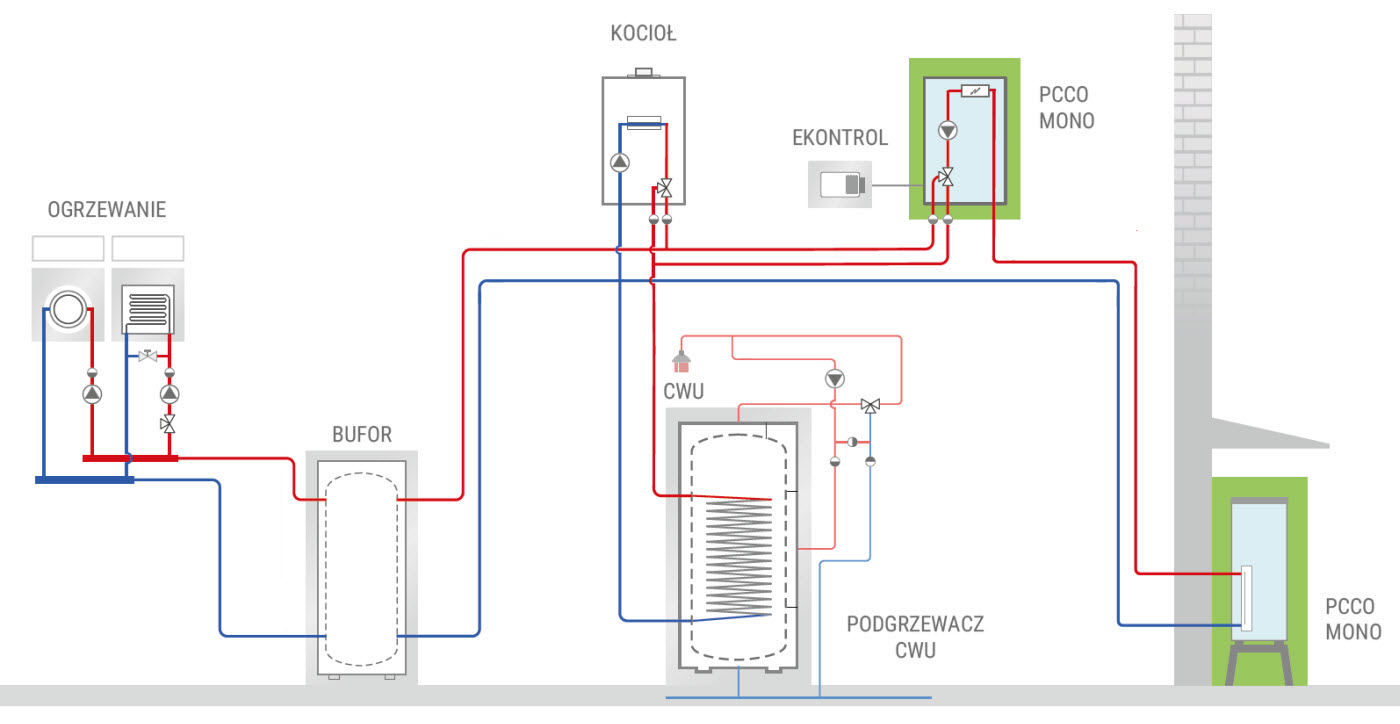 KOCIOŁ

PCCO MONO

EKONTROL

OGRZEWANIE

CWU

BUFOR

PODGRZEWACZ CWU

PCCO MONO