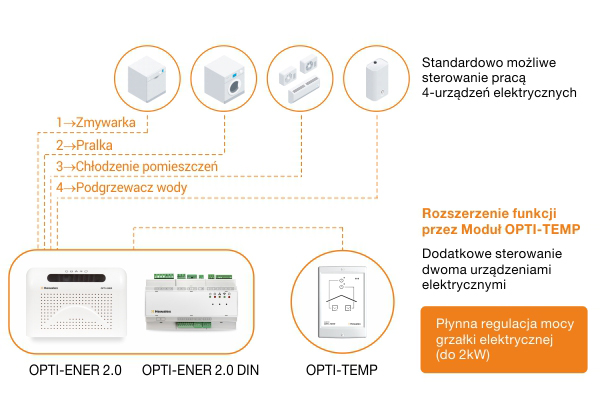 Standardowo możliwe sterowanie pracą 4-urządzeń elektrycznych

1→Zmywarka
2→Pralka
3→Chłodzenie pomieszczeń
4→Podgrzewacz wody

Rozszerzenie funkcji przez Moduł OPTI-TEMP

Dodatkowe sterowanie dwoma urządzeniami elektrycznymi

Płynna regulacja mocy grzałki elektrycznej (do 2kW)

OPTI-ENER 2.0
OPTI-ENER 2.0 DIN
OPTI-TEMP