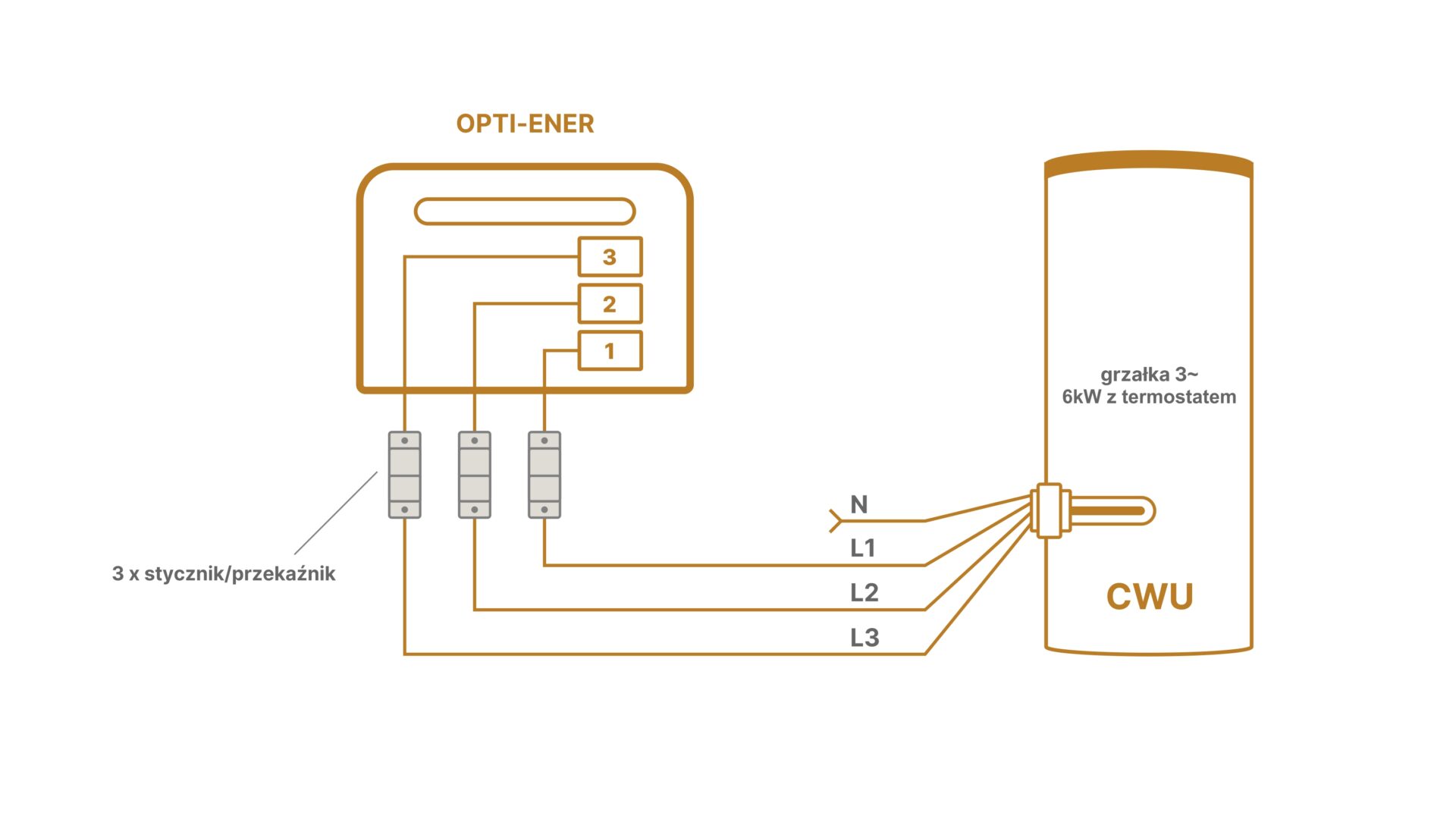 OPTI-ENER

3

2

1

grzałka 3~
6kW z termostatem

3 x stycznik/przekaźnik

N

L1

L2

L3

CWU