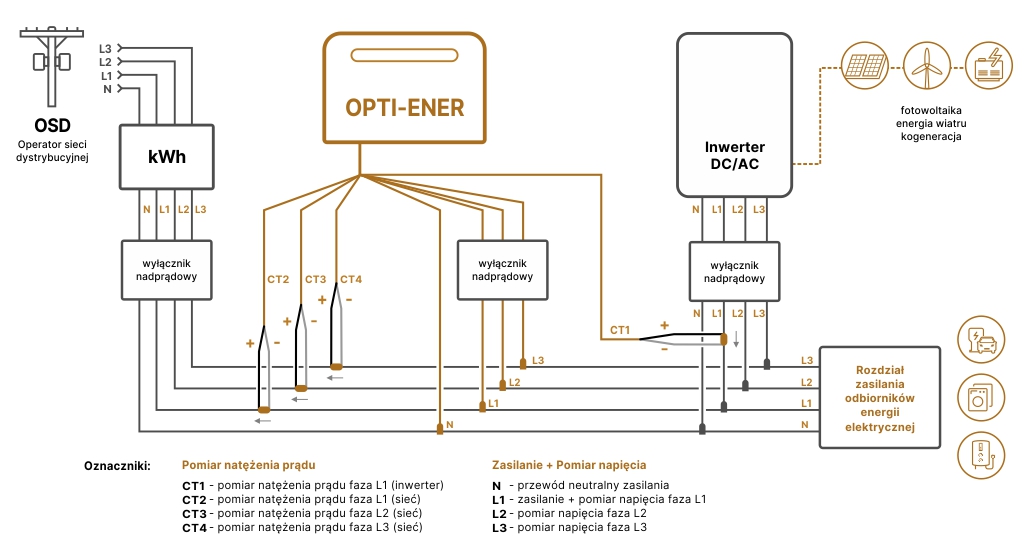 L3
L2
L1
N

OSD
Operator sieci dystrybucyjnej

kWh

N L1 L2 L3

wyłącznik nadprądowy

OPTI-ENER

CT2
CT3
CT4
+ -
+ -
+ -

wyłącznik nadprądowy

L3
L2
L1
N

CT1
+
-

Inwerter DC/AC

fotowoltaika
energia wiatru
kogeneracja

N L1 L2 L3

wyłącznik nadprądowy

N L1 L2 L3

L3
L2
L1
N

Rozdział zasilania odbiorników energii elektrycznej

Oznaczniki:

Pomiar natężenia prądu
CT1 - pomiar natężenia prądu faza L1 (inwerter)
CT2 - pomiar natężenia prądu faza L1 (sieć)
CT3 - pomiar natężenia prądu faza L2 (sieć)
CT4 - pomiar natężenia prądu faza L3 (sieć)

Zasilanie + Pomiar napięcia
N - przewód neutralny zasilania
L1 - zasilanie + pomiar napięcia faza L1
L2 - pomiar napięcia faza L2
L3 - pomiar napięcia faza L3